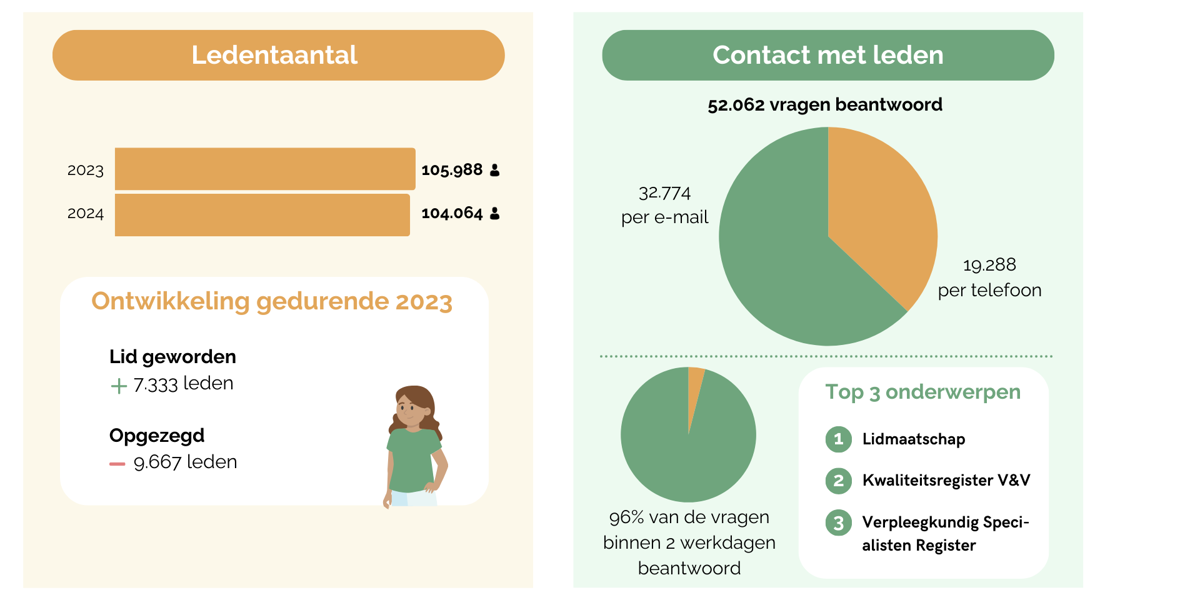 Ledentaantal

2023 105.988

2024 104.064

Ontwikkeling gedurende 2023

Lid geworden
+ 7.333 leden

Opgezegd
− 9.667 leden

Contact met leden

52.062 vragen beantwoord

32.774 per e-mail

19.288 per telefoon

96% van de vragen binnen 2 werkdagen beantwoord

Top 3 onderwerpen

1 Lidmaatschap

2 Kwaliteitsregister V&V

3 Verpleegkundig Specialisten Register