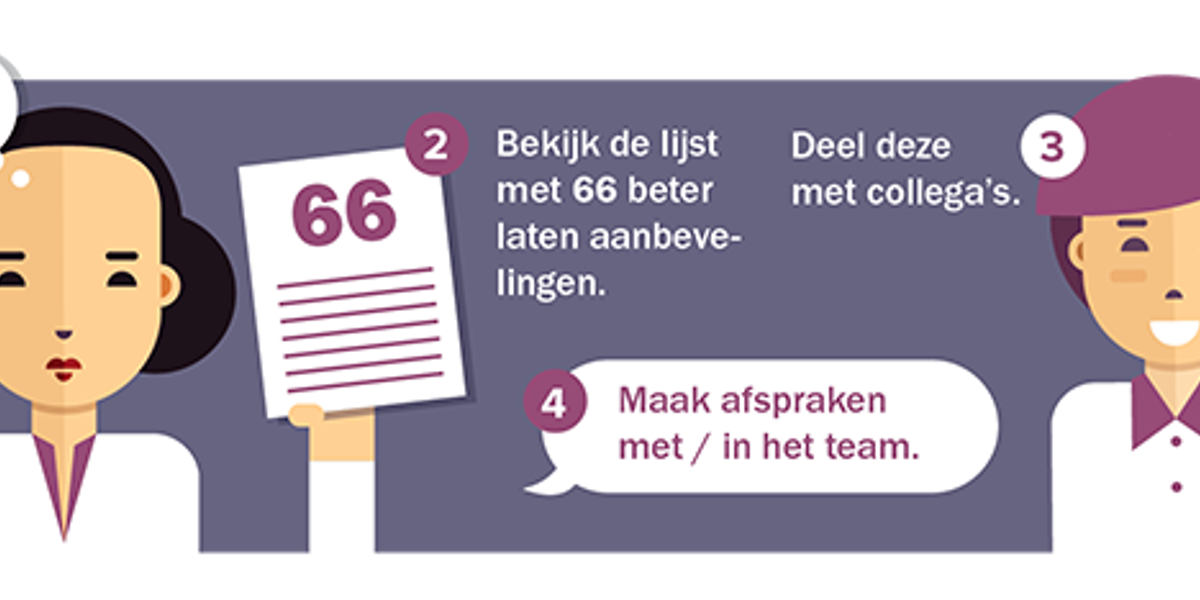 66

2 Bekijk de lijst met 66 beter laten aanbevelingen.

Deel deze met collega's. 3

4 Maak afspraken met / in het team.