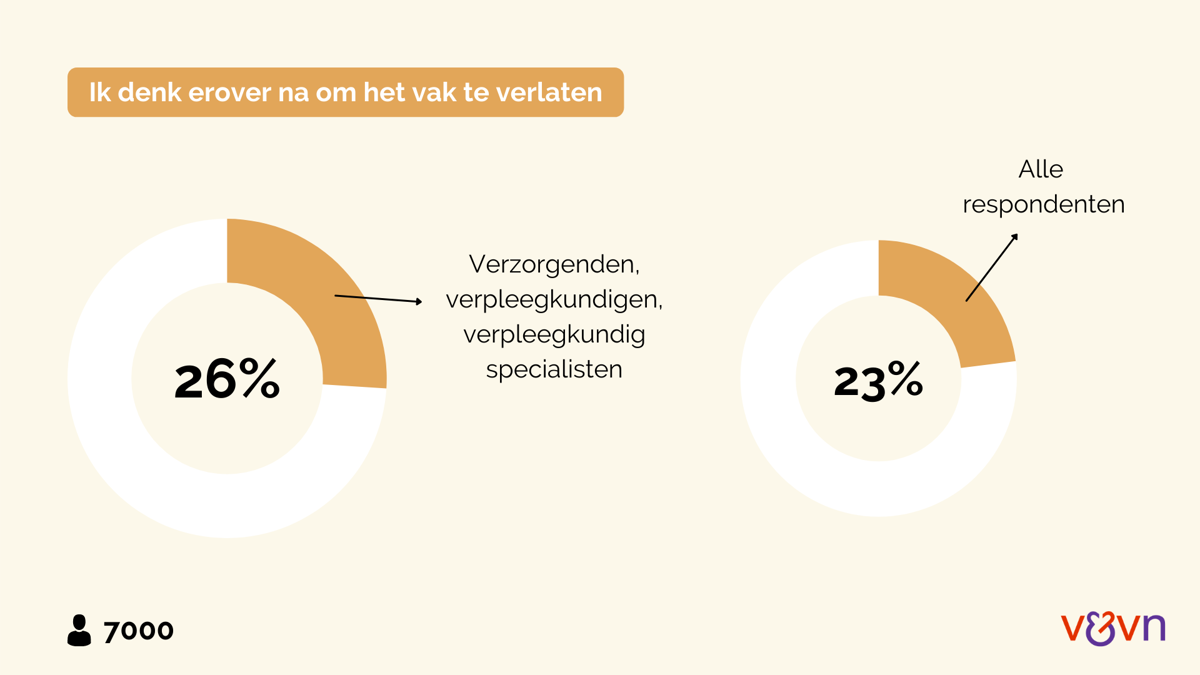 Ik denk erover na om het vak te verlaten

26%

Verzorgenden, verpleegkundigen, verpleegkundig specialisten

Alle respondenten

23%

7000

v&vn