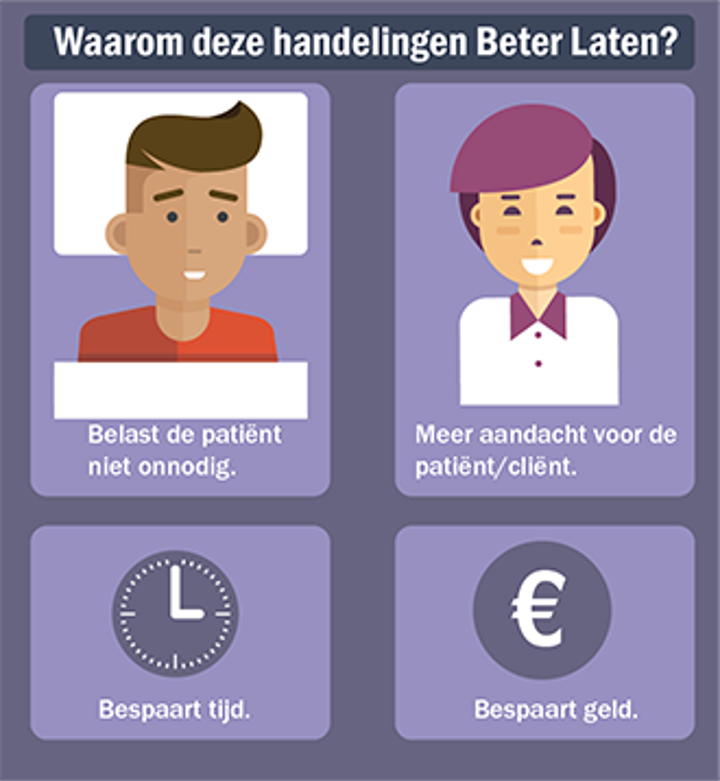 Waarom deze handelingen Beter Laten?

Belast de patiënt niet onnodig.

Meer aandacht voor de patiënt/cliënt.

Bespaart tijd.

€

Bespaart geld.